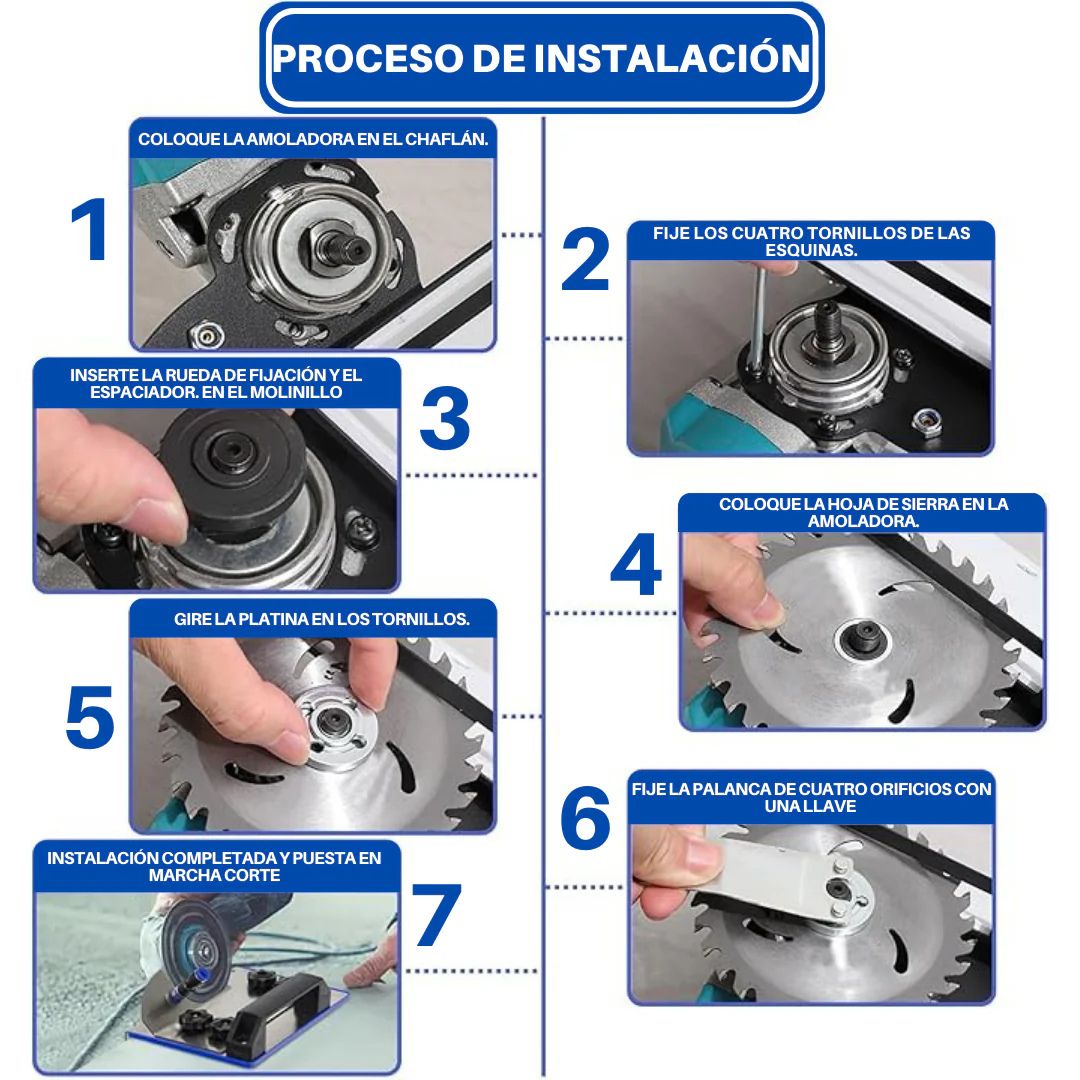 PROCESO DE INSTALACIÓN

1
COLOQUE LA AMOLADORA EN EL CHAFLÁN.

2
FIJE LOS CUATRO TORNILLOS DE LAS ESQUINAS.

3
INSERTE LA RUEDA DE FIJACIÓN Y EL ESPACIADOR. EN EL MOLINILLO

4
COLOQUE LA HOJA DE SIERRA EN LA AMOLADORA.

5
GIRE LA PLATINA EN LOS TORNILLOS.

6
FIJE LA PALANCA DE CUATRO ORIFICIOS CON UNA LLAVE

7
INSTALACIÓN COMPLETADA Y PUESTA EN MARCHA CORTE